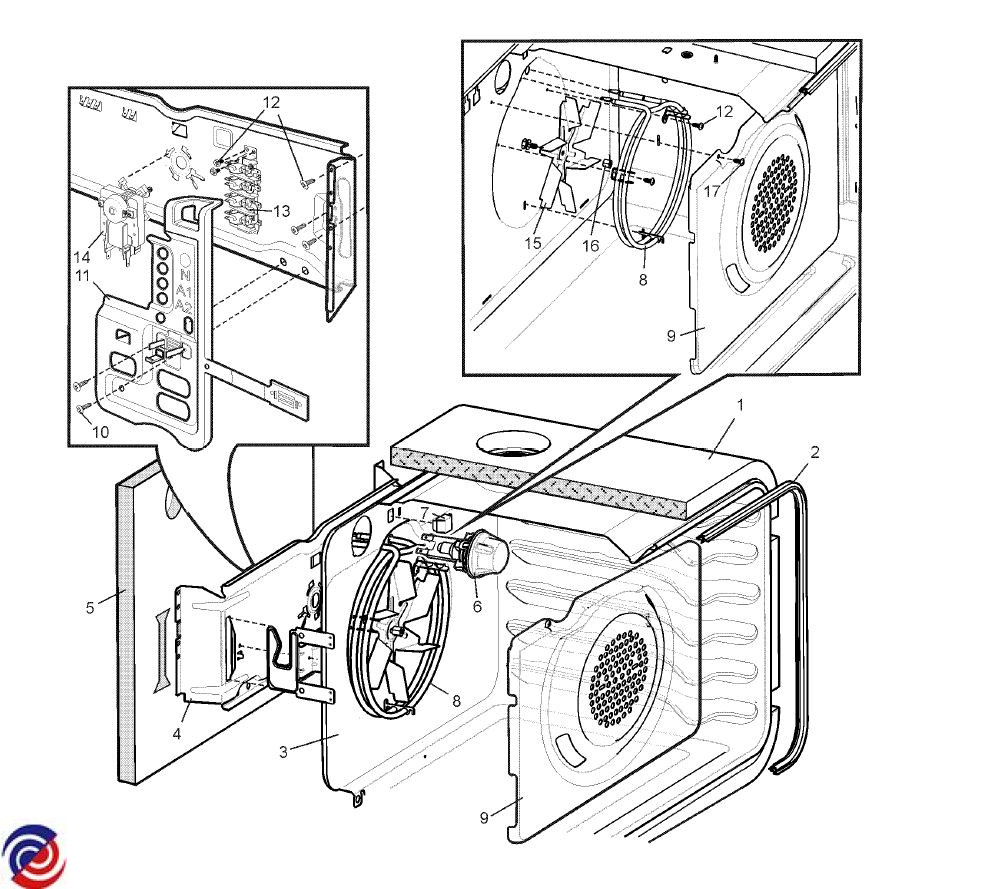 12
13
14
11
N
A1
A2
10
12
17
15
16
8
9
1
2
7
6
5
4
8
3
9